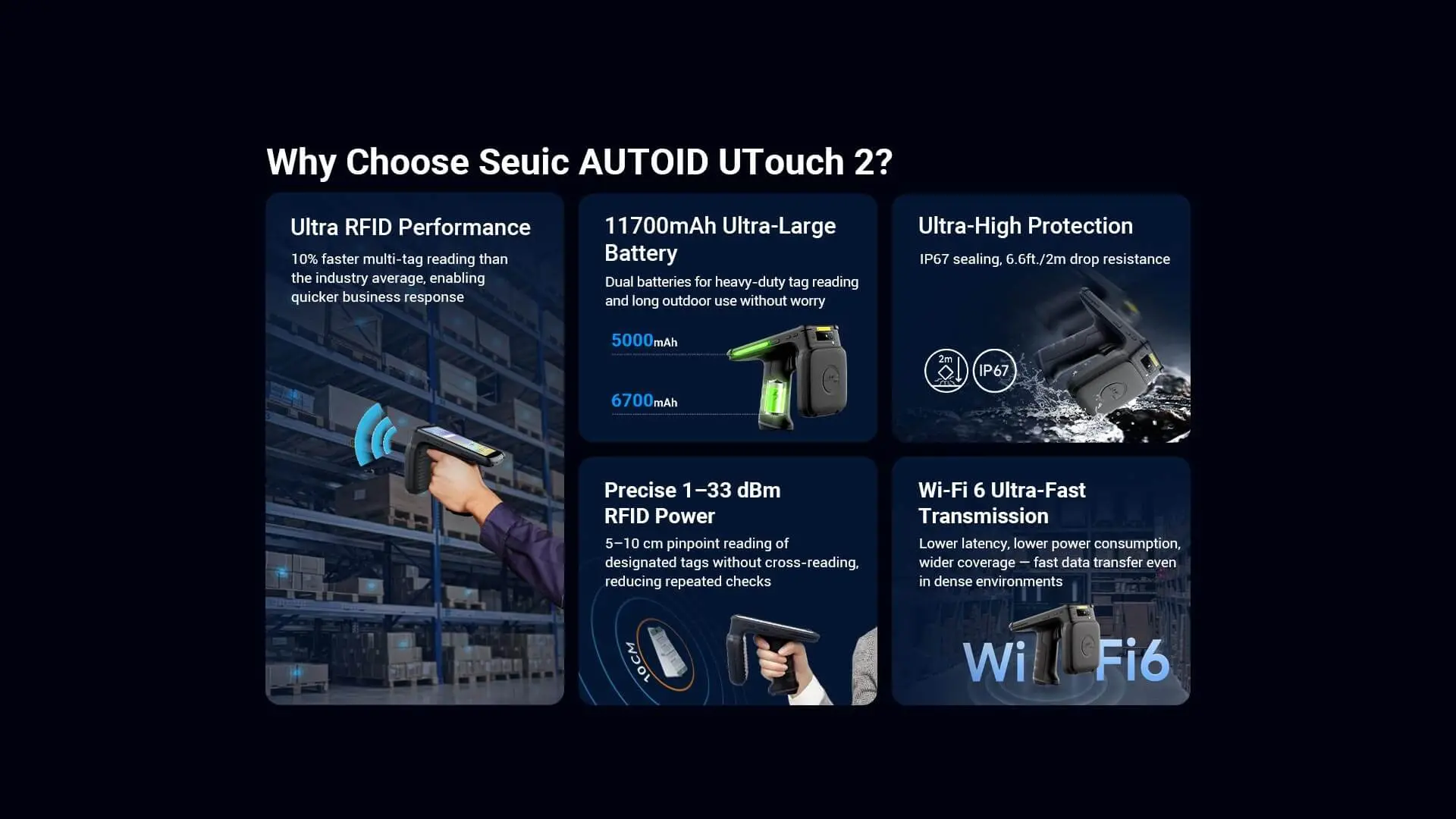 Why Choose Seuic AUTOID UTouch 2?

Ultra RFID Performance

10% faster multi-tag reading than the industry average, enabling quicker business response

11700mAh Ultra-Large Battery

Dual batteries for heavy-duty tag reading and long outdoor use without worry

5000mAh

6700mAh

Ultra-High Protection

IP67 sealing, 6.6ft./2m drop resistance

2m

IP67

Precise 1–33 dBm RFID Power

5–10 cm pinpoint reading of designated tags without cross-reading, reducing repeated checks

10CM

Wi-Fi 6 Ultra-Fast Transmission

Lower latency, lower power consumption, wider coverage — fast data transfer even in dense environments

Wi Fi6